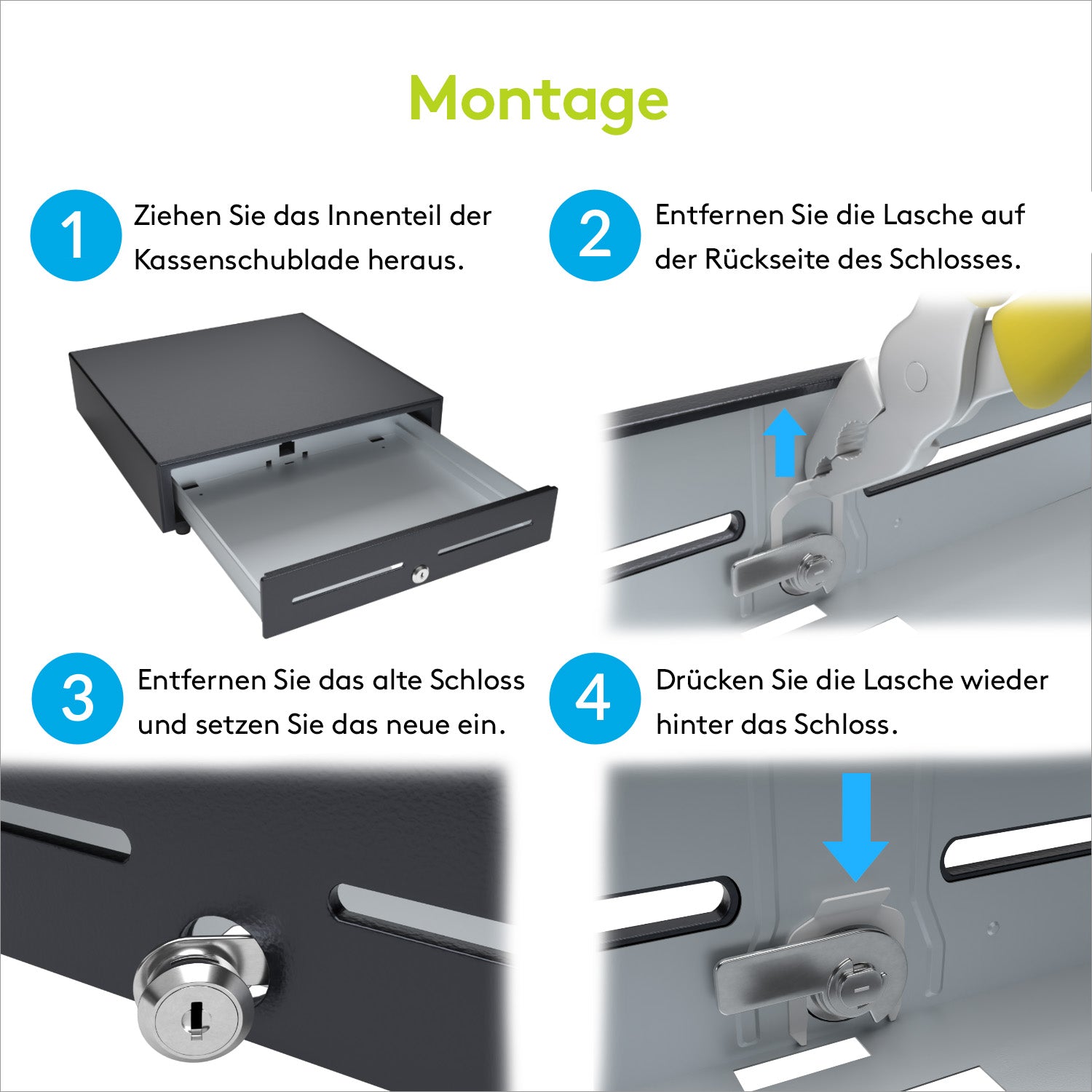 Montage

1 Ziehen Sie das Innenteil der Kassenschublade heraus.

2 Entfernen Sie die Lasche auf der Rückseite des Schlosses.

3 Entfernen Sie das alte Schloss und setzen Sie das neue ein.

4 Drücken Sie die Lasche wieder hinter das Schloss.