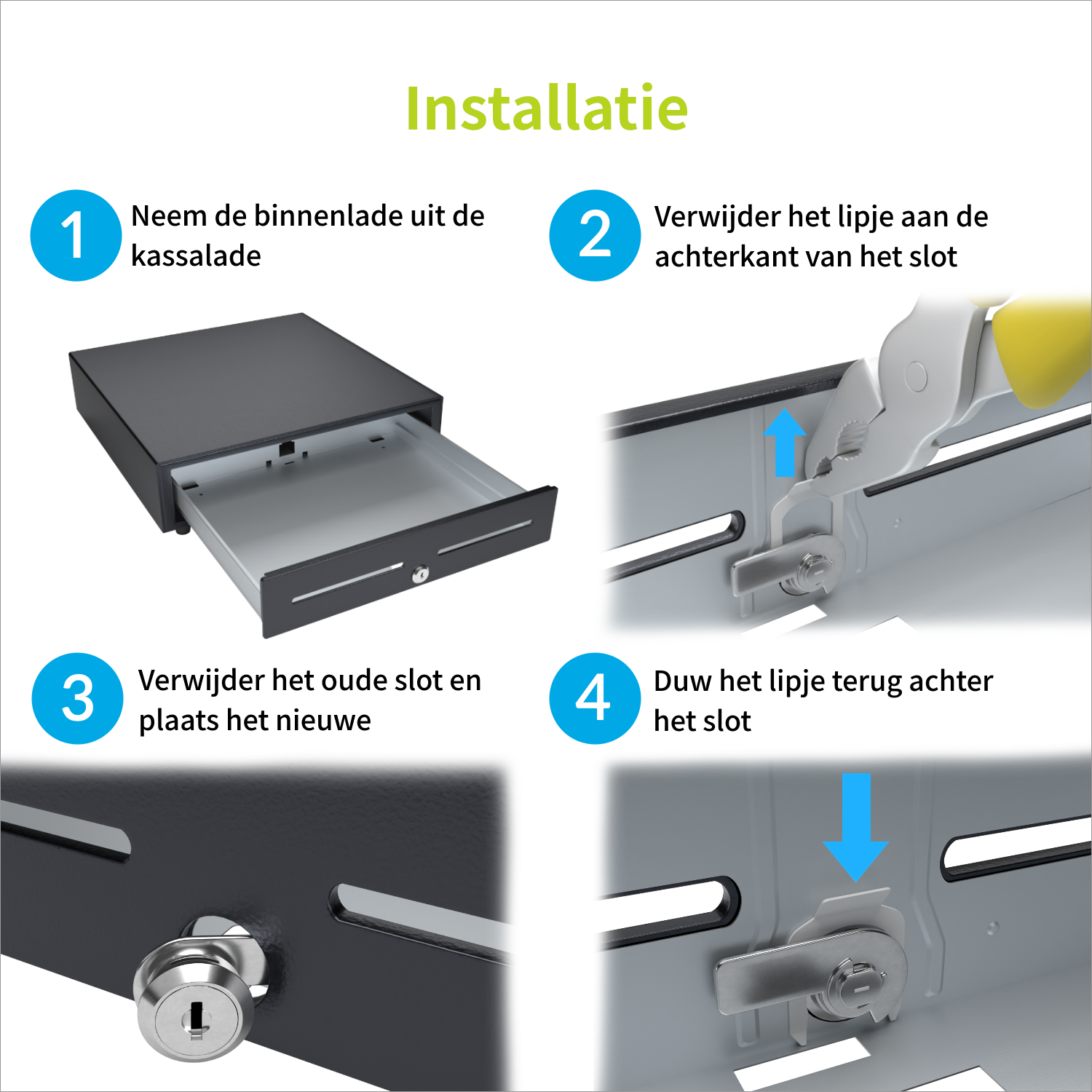 Installatie

1 Neem de binnenlade uit de kassalade

2 Verwijder het lipje aan de achterkant van het slot

3 Verwijder het oude slot en plaats het nieuwe

4 Duw het lipje terug achter het slot