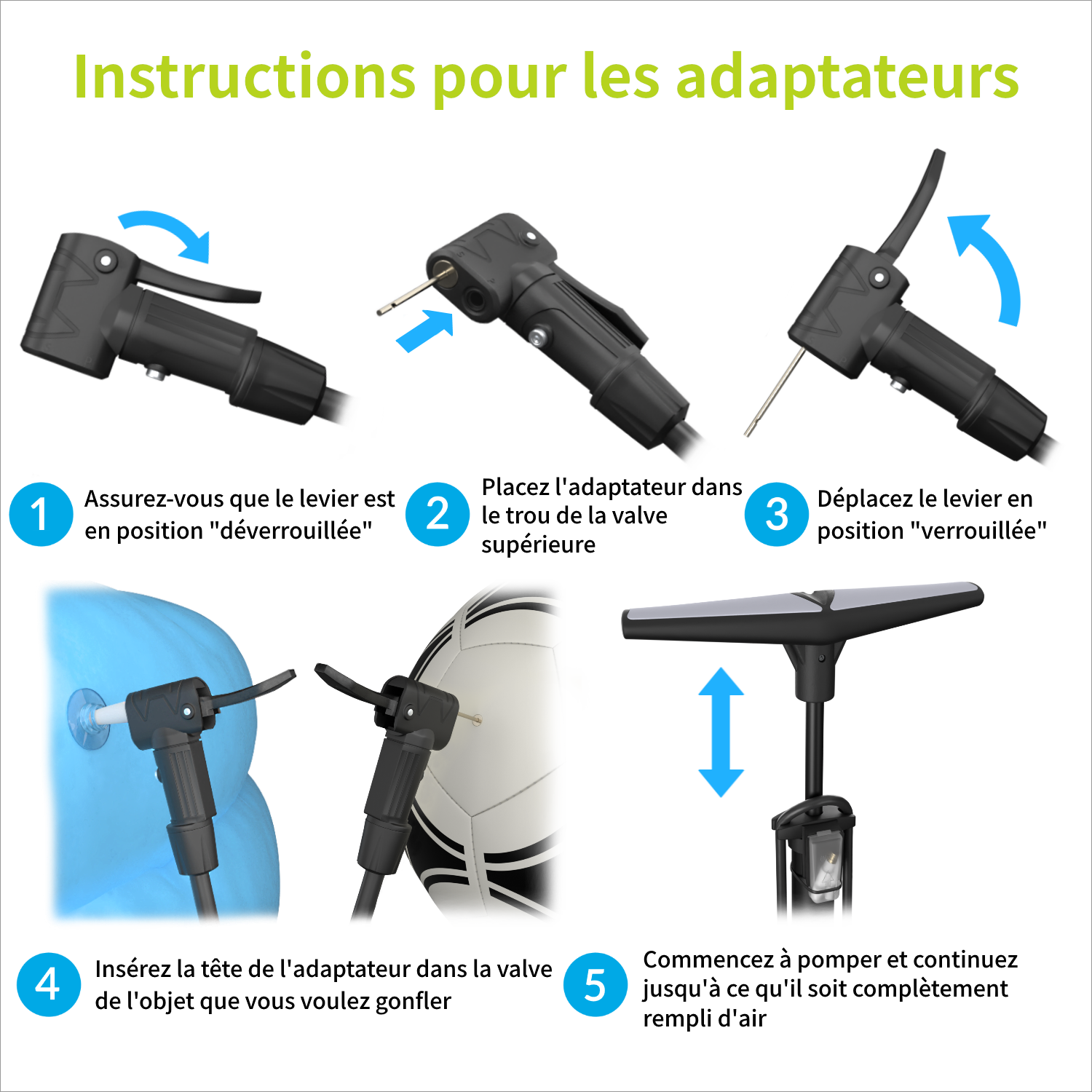 Instructions pour les adaptateurs

1 Assurez-vous que le levier est en position "déverrouillée"

2 Placez l'adaptateur dans le trou de la valve supérieure

3 Déplacez le levier en position "verrouillée"

4 Insérez la tête de l'adaptateur dans la valve de l'objet que vous voulez gonfler

5 Commencez à pomper et continuez jusqu'à ce qu'il soit complètement rempli d'air