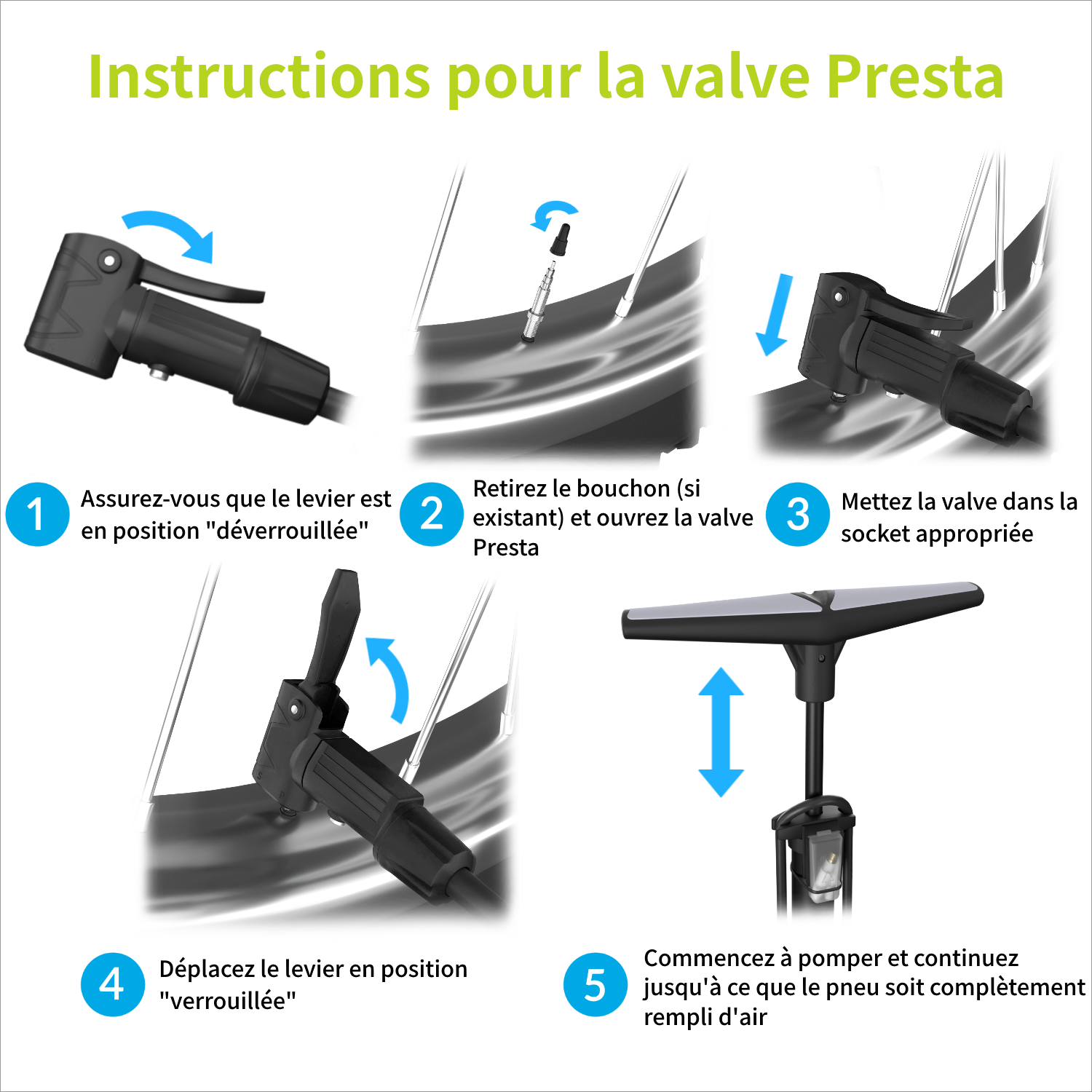 Instructions pour la valve Presta

1 Assurez-vous que le levier est en position "déverrouillée"

2 Retirez le bouchon (si existant) et ouvrez la valve Presta

3 Mettez la valve dans la socket appropriée

4 Déplacez le levier en position "verrouillée"

5 Commencez à pomper et continuez jusqu'à ce que le pneu soit complètement rempli d'air