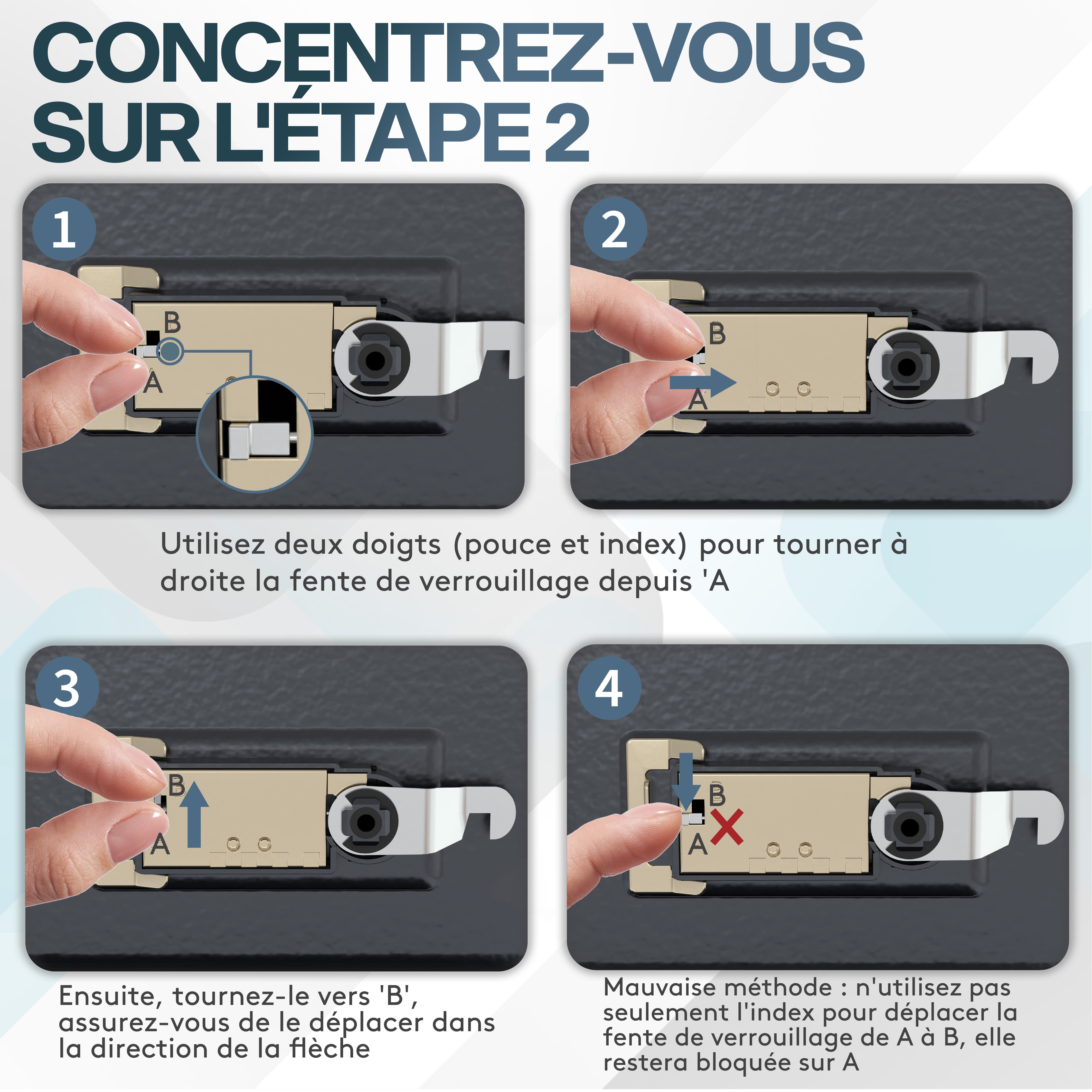 CONCENTREZ-VOUS SUR L'ÉTAPE 2

1

B

A

2

B

A

Utilisez deux doigts (pouce et index) pour tourner à droite la fente de verrouillage depuis 'A

3

B

A

4

B

A

Ensuite, tournez-le vers 'B', assurez-vous de le déplacer dans la direction de la flèche

Mauvaise méthode : n'utilisez pas seulement l'index pour déplacer la fente de verrouillage de A à B, elle restera bloquée sur A