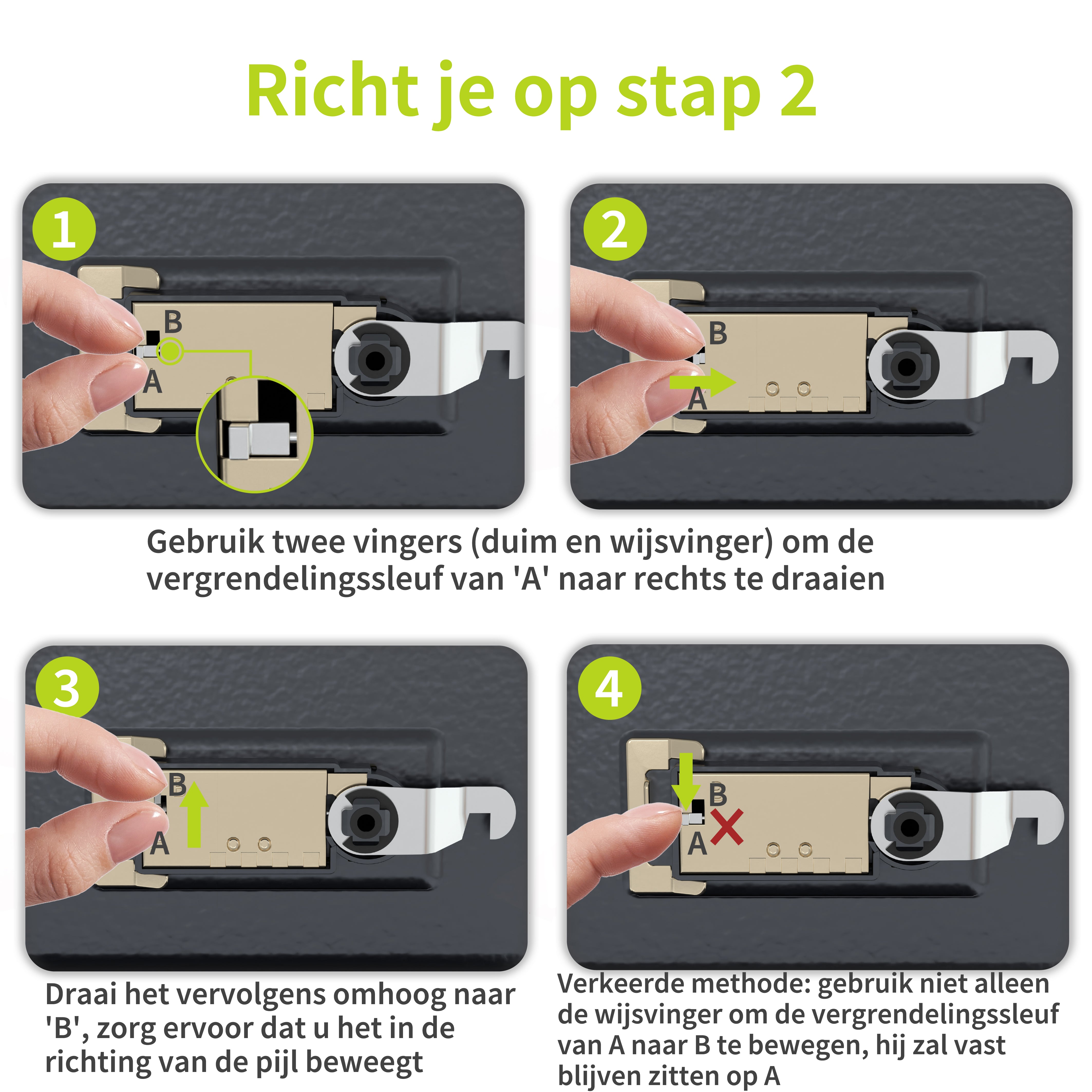 Richt je op stap 2

1

B

A

2

B

A

Gebruik twee vingers (duim en wijsvinger) om de vergrendelingssleuf van 'A' naar rechts te draaien

3

B

A

4

B

A

Draai het vervolgens omhoog naar 'B', zorg ervoor dat u het in de richting van de pijl beweegt

Verkeerde methode: gebruik niet alleen de wijsvinger om de vergrendelingssleuf van A naar B te bewegen, hij zal vast blijven zitten op A